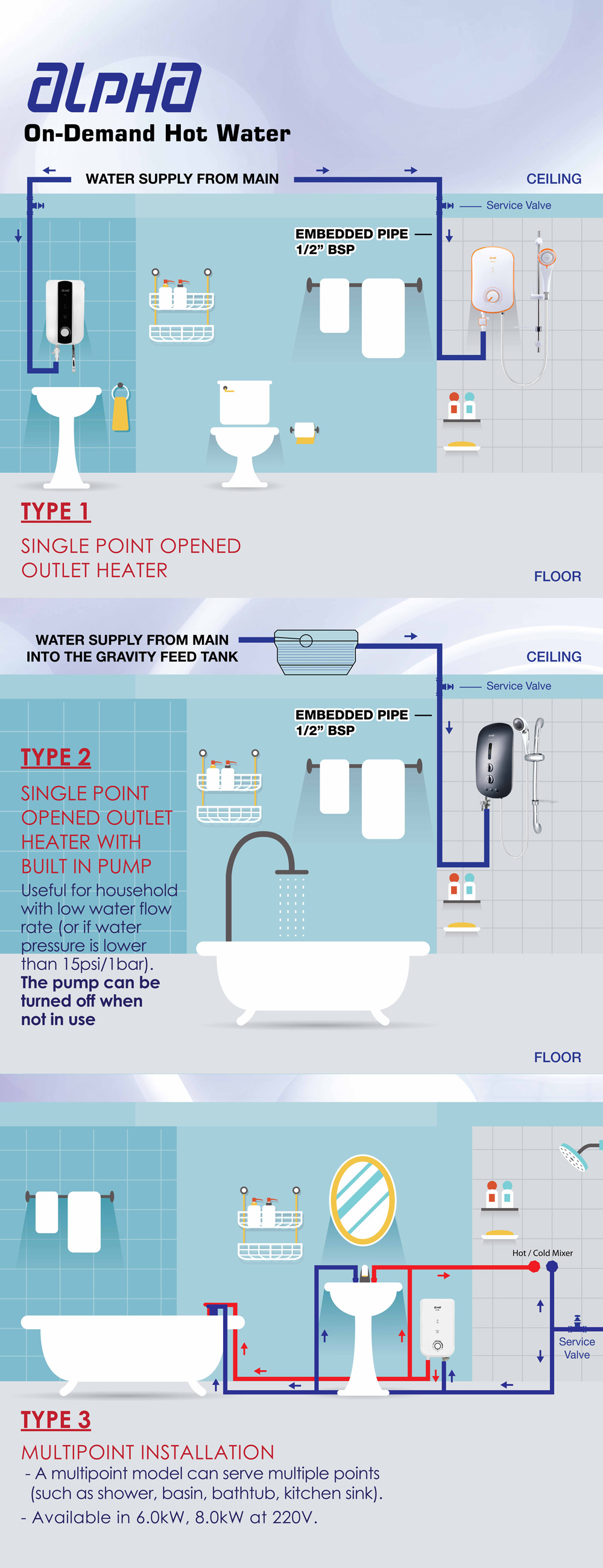 alpha
On-Demand Hot Water

WATER SUPPLY FROM MAIN

CEILING

Service Valve

EMBEDDED PIPE 1/2" BSP

TYPE 1

SINGLE POINT OPENED OUTLET HEATER

FLOOR

WATER SUPPLY FROM MAIN INTO THE GRAVITY FEED TANK

CEILING

Service Valve

EMBEDDED PIPE 1/2" BSP

TYPE 2

SINGLE POINT OPENED OUTLET HEATER WITH BUILT IN PUMP

Useful for household with low water flow rate (or if water pressure is lower than 15psi/1bar).

The pump can be turned off when not in use

FLOOR

Hot / Cold Mixer

Service Valve

TYPE 3

MULTIPOINT INSTALLATION

- A multipoint model can serve multiple points (such as shower, basin, bathtub, kitchen sink).

- Available in 6.0kW, 8.0kW at 220V.